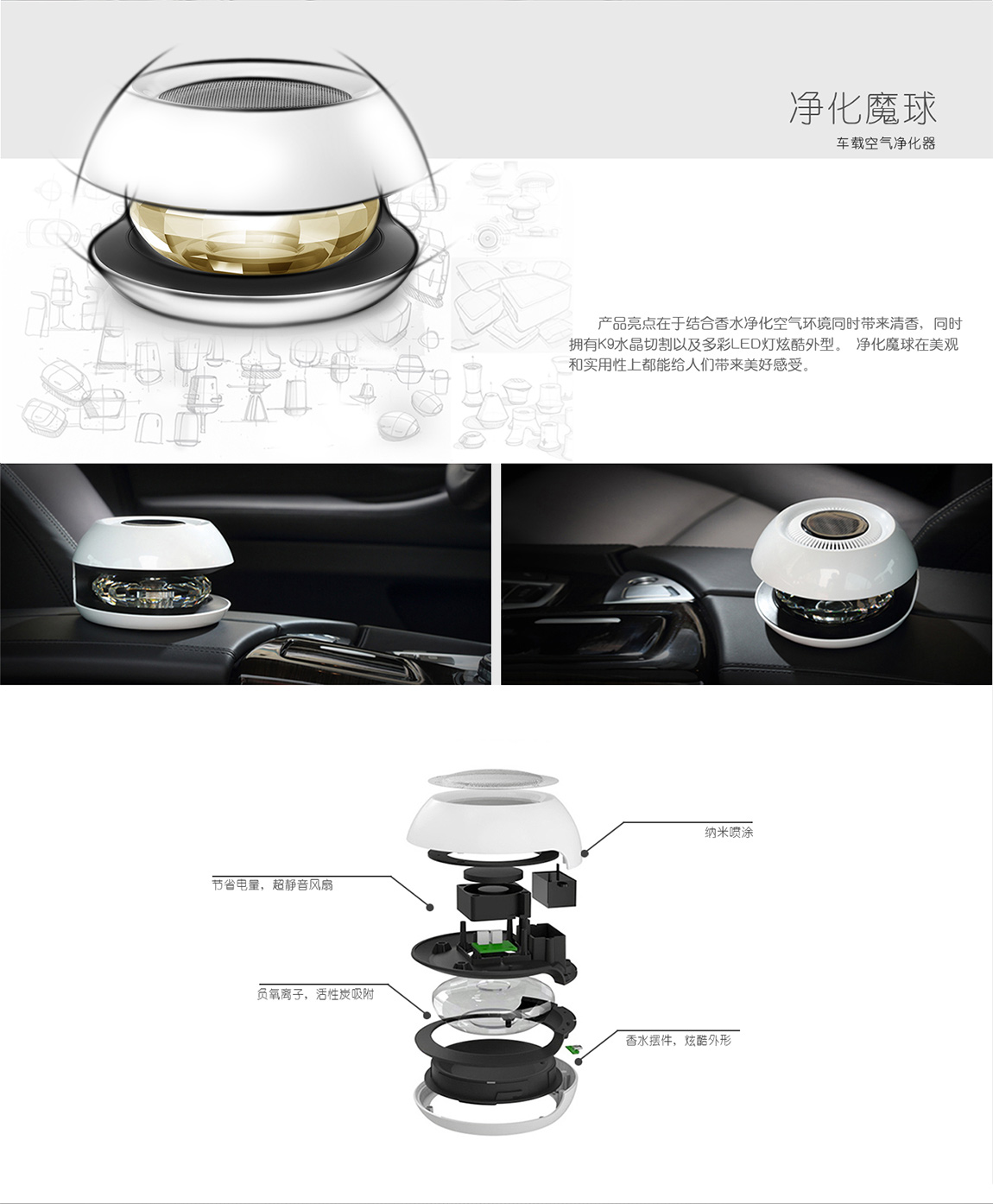 净化魔球

车载空气净化器

产品亮点在于结合香水净化空气环境同时带来清香，同时拥有K9水晶切割以及多彩LED灯炫酷外型。 净化魔球在美观和实用性上都能给人们带来美好感受。

纳米喷涂

节省电量，超静音风扇

负氧离子，活性炭吸附

香水摆件，炫酷外形